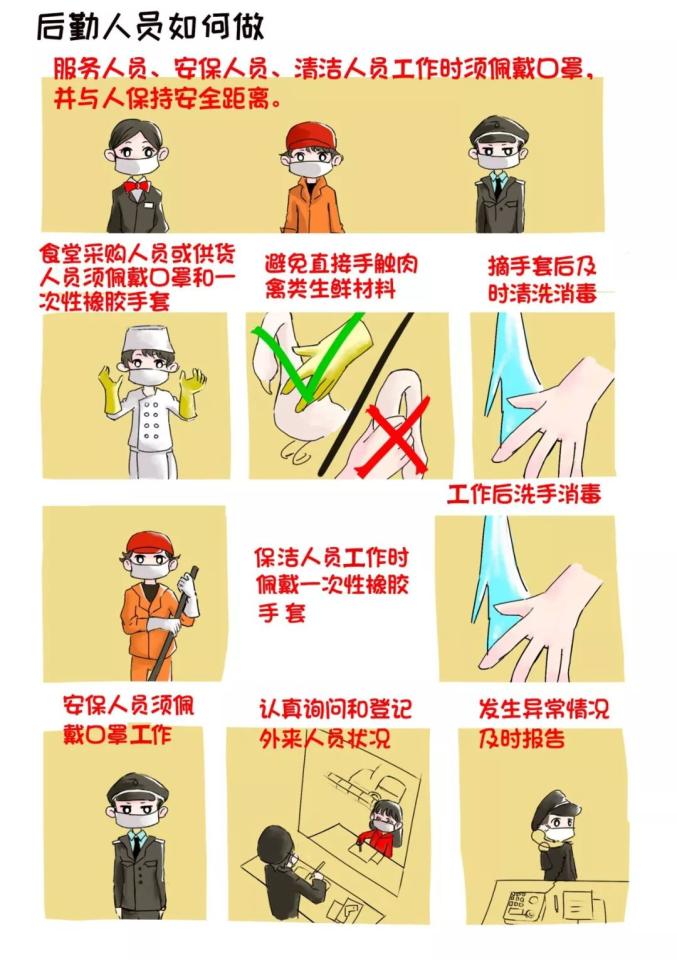 后勤人员如何做

服务人员、安保人员、清洁人员工作时须佩戴口罩，并与人保持安全距离。

食堂采购人员或供货人员须佩戴口罩和一次性橡胶手套

避免直接手触肉禽类生鲜材料

摘手套后及时清洗消毒

工作后洗手消毒

保洁人员工作时佩戴一次性橡胶手套

安保人员须佩戴口罩工作

认真询问和登记外来人员状况

发生异常情况及时报告